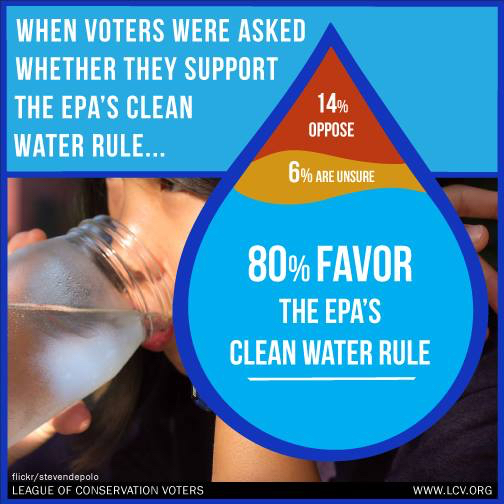 WHEN VOTERS WERE ASKED WHETHER THEY SUPPORT THE EPA'S CLEAN WATER RULE...

14% OPPOSE

6% ARE UNSURE

80% FAVOR THE EPA'S CLEAN WATER RULE

flickr/stevendepolo

LEAGUE OF CONSERVATION VOTERS

WWW.LCV.ORG