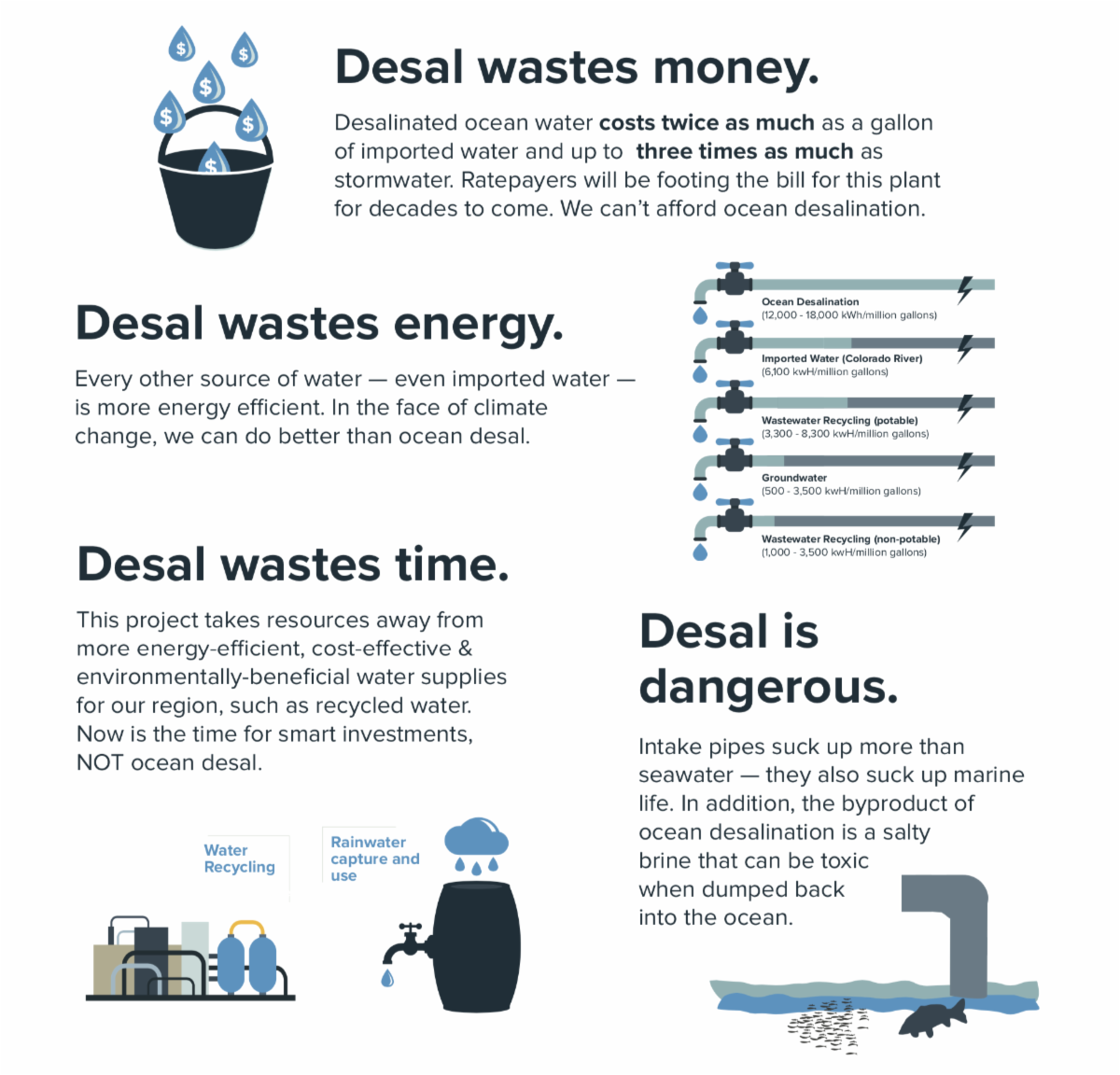 $ $ $ $ $ $

Desal wastes money.

Desalinated ocean water costs twice as much as a gallon of imported water and up to three times as much as stormwater. Ratepayers will be footing the bill for this plant for decades to come. We can't afford ocean desalination.

Desal wastes energy.

Every other source of water — even imported water — is more energy efficient. In the face of climate change, we can do better than ocean desal.

Ocean Desalination
(12,000 - 18,000 kWh/million gallons)

Imported Water (Colorado River)
(6,100 kwH/million gallons)

Wastewater Recycling (potable)
(3,300 - 8,300 kwH/million gallons)

Groundwater
(500 - 3,500 kwH/million gallons)

Wastewater Recycling (non-potable)
(1,000 - 3,500 kwH/million gallons)

Desal wastes time.

This project takes resources away from more energy-efficient, cost-effective & environmentally-beneficial water supplies for our region, such as recycled water. Now is the time for smart investments, NOT ocean desal.

Water Recycling

Rainwater capture and use

Desal is dangerous.

Intake pipes suck up more than seawater — they also suck up marine life. In addition, the byproduct of ocean desalination is a salty brine that can be toxic when dumped back into the ocean.